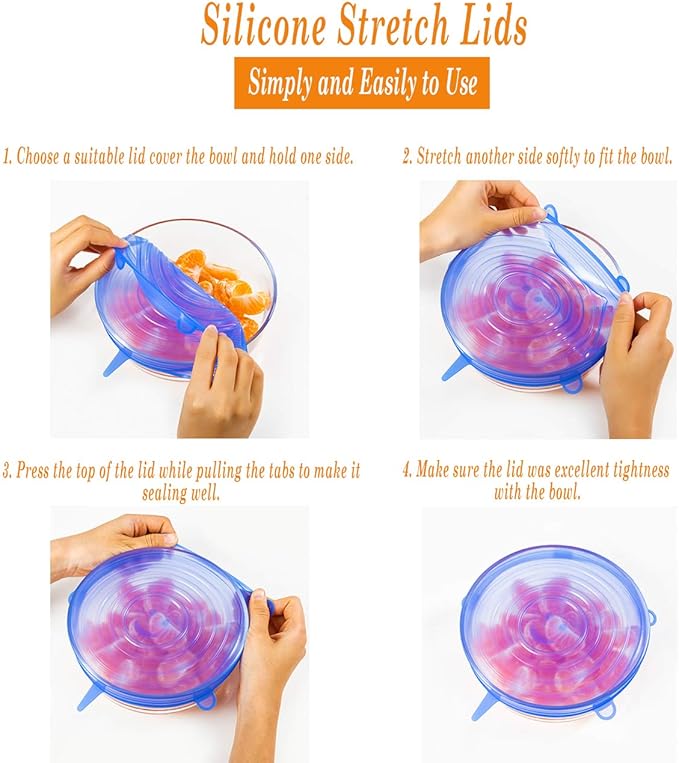 Silicone Stretch Lids

Simply and Easily to Use

1. Choose a suitable lid cover the bowl and hold one side.

2. Stretch another side softly to fit the bowl.

3. Press the top of the lid while pulling the tabs to make it sealing well.

4. Make sure the lid was excellent tightness with the bowl.