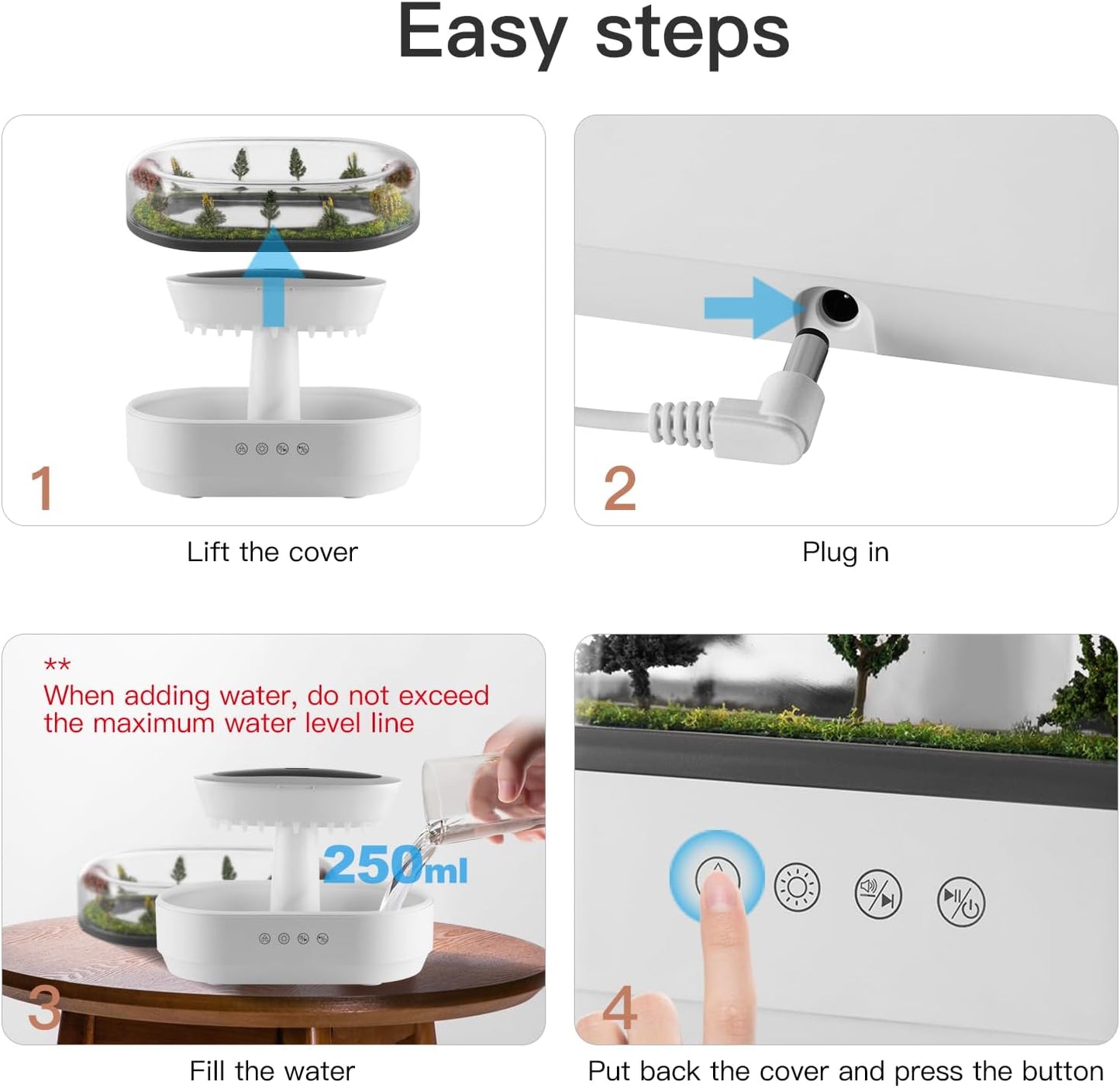 Easy steps

1

Lift the cover

2

Plug in

**
When adding water, do not exceed the maximum water level line

250ml

3

Fill the water

4

Put back the cover and press the button