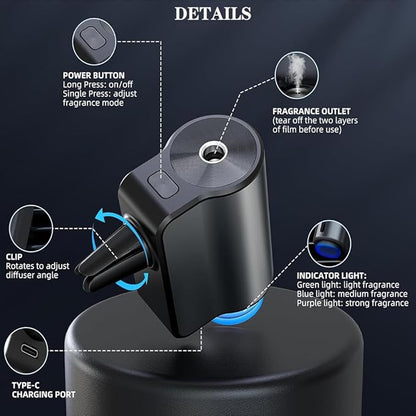 DETAILS

POWER BUTTON
Long Press: on/off
Single Press: adjust fragrance mode

FRAGRANCE OUTLET
(tear off the two layers of film before use)

CLIP
Rotates to adjust diffuser angle

INDICATOR LIGHT:
Green light: light fragrance
Blue light: medium fragrance
Purple light: strong fragrance

TYPE-C
CHARGING PORT